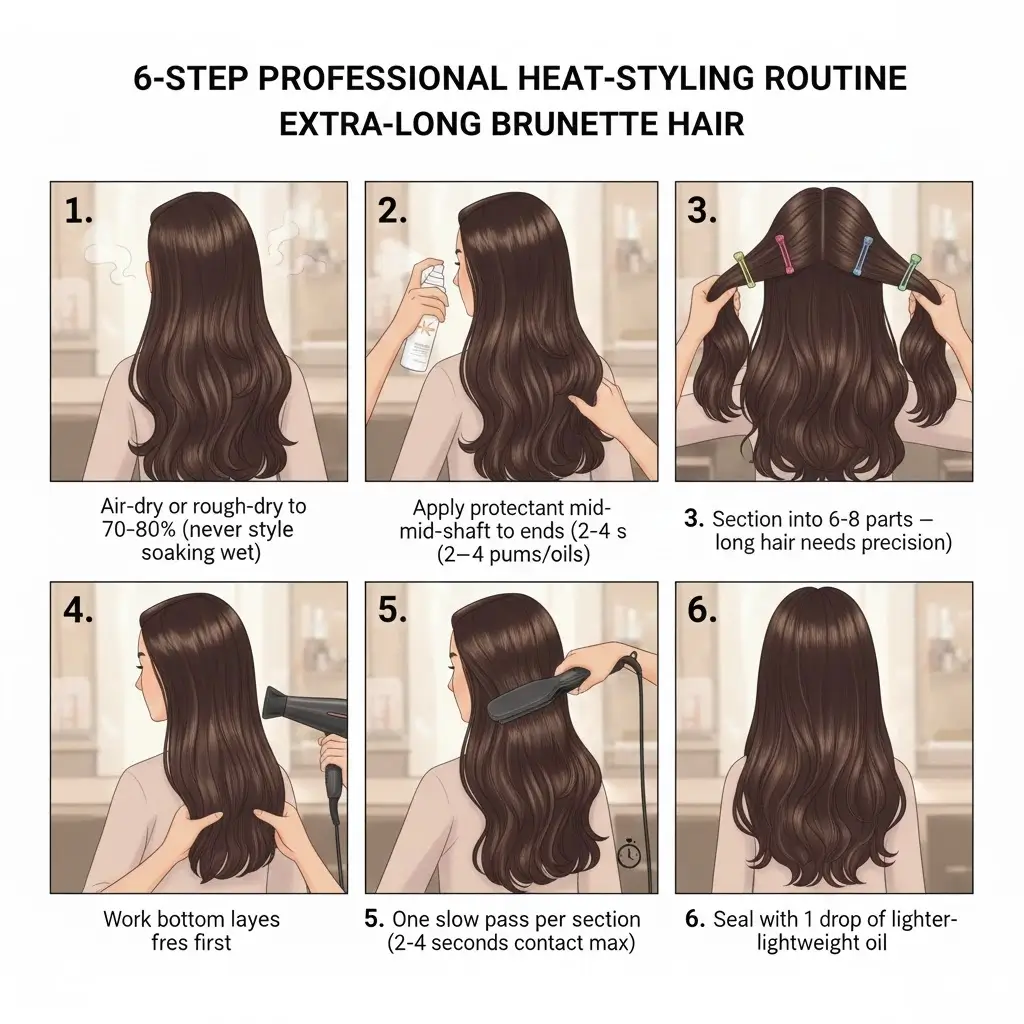 6-STEP PROFESSIONAL HEAT-STYLING ROUTINE
EXTRA-LONG BRUNETTE HAIR

1.

Air-dry or rough-dry to 70-80% (never style soaking wet)

2.

Apply protectant mid-mid-shaft to ends (2-4 s (2—4 pums/oils)

3.

3. Section into 6-8 parts — long hair needs precision)

4.

Work bottom layes fres first

5.

5. One slow pass per section (2-4 seconds contact max)

6.

6. Seal with 1 drop of lighter-lightweight oil